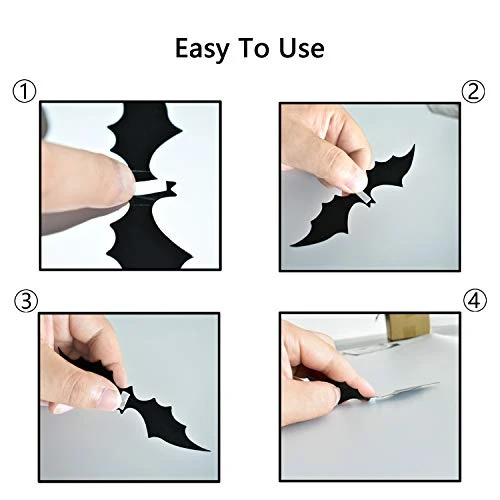 Easy To Use

①

②

③

④